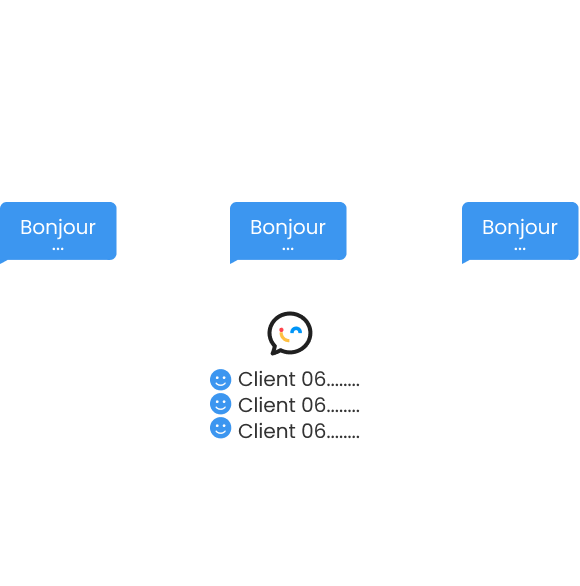 Bonjour
...

Bonjour
...

Bonjour
...

Client 06........
Client 06........
Client 06........